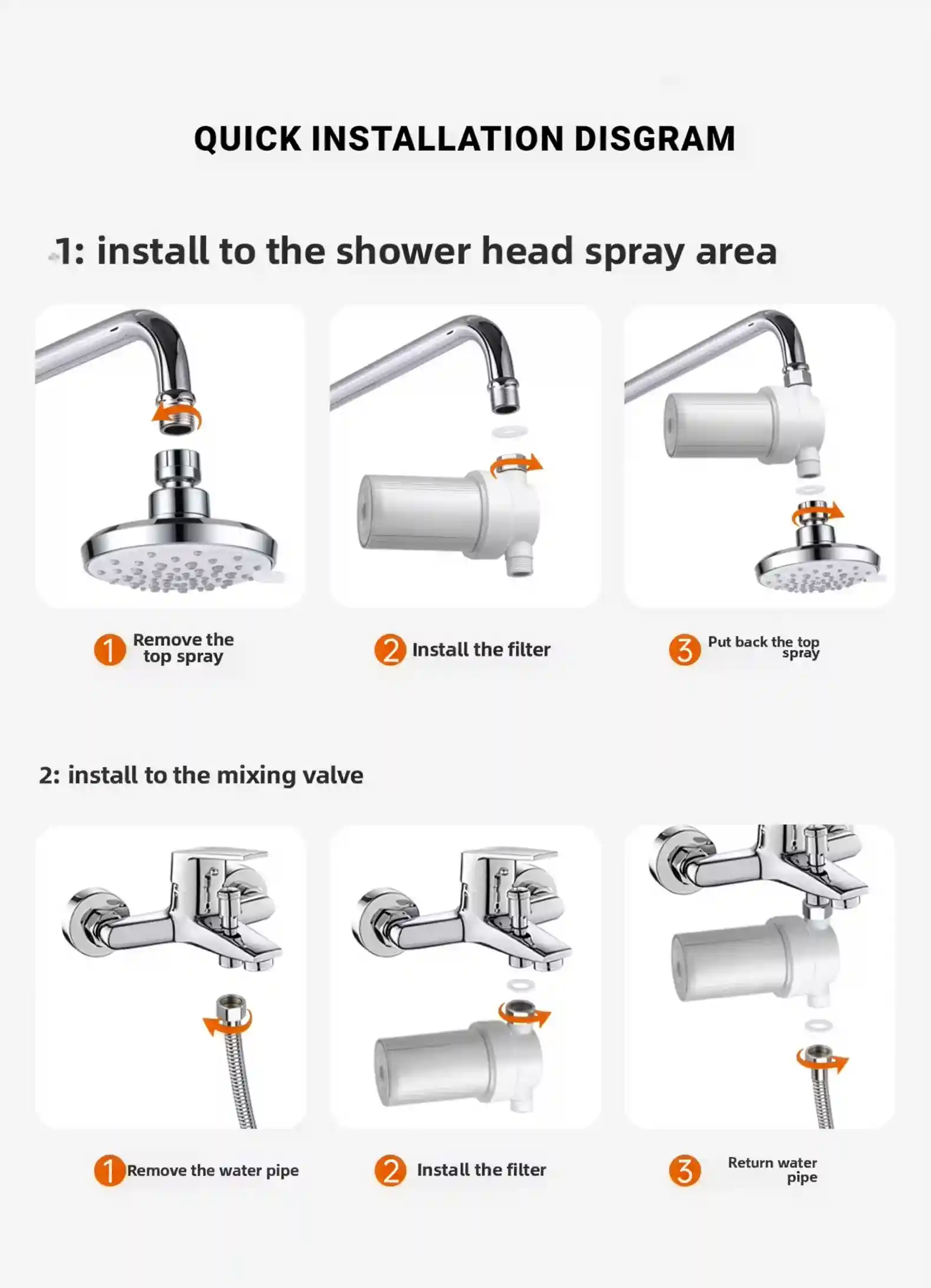 QUICK INSTALLATION DISGRAM

1: install to the shower head spray area

1 Remove the top spray

2 Install the filter

3 Put back the top spray

2: install to the mixing valve

1 Remove the water pipe

2 Install the filter

3 Return water pipe